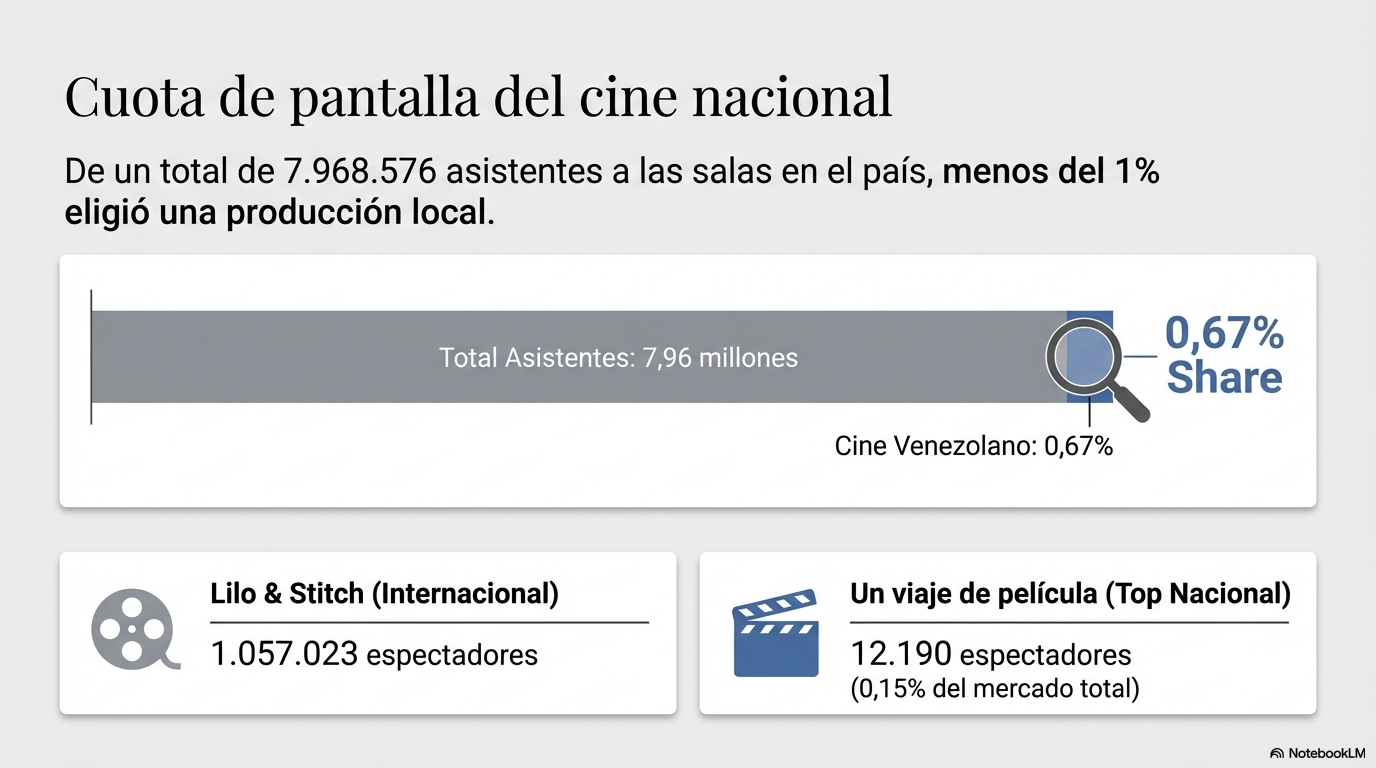 Cuota de pantalla del cine nacional

De un total de 7.968.576 asistentes a las salas en el país, menos del 1% eligió una producción local.

Total Asistentes: 7,96 millones

0,67% Share

Cine Venezolano: 0,67%

Lilo & Stitch (Internacional)

1.057.023 espectadores

Un viaje de película (Top Nacional)

12.190 espectadores
(0,15% del mercado total)

NotebookLM